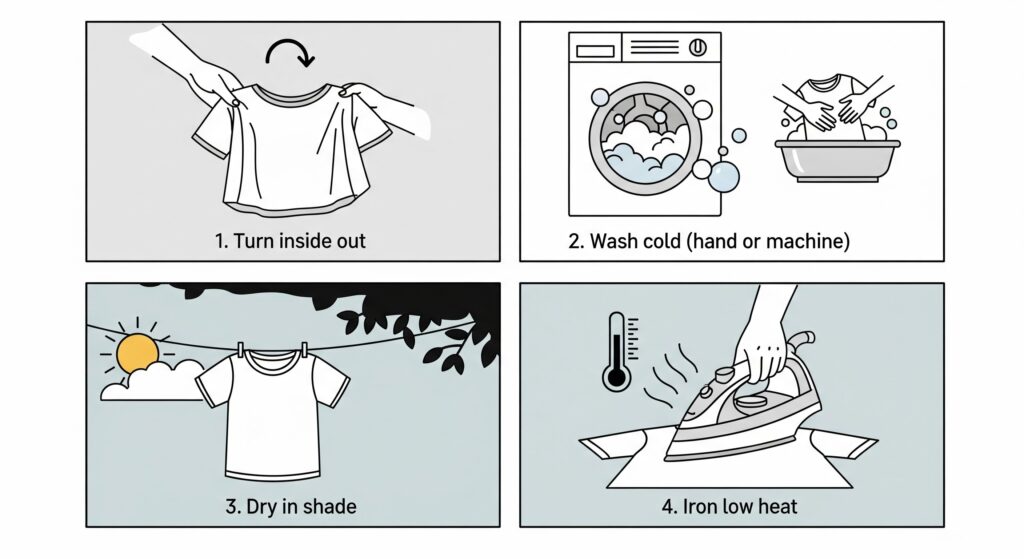 1. Turn inside out

2. Wash cold (hand or machine)

3. Dry in shade

4. Iron low heat